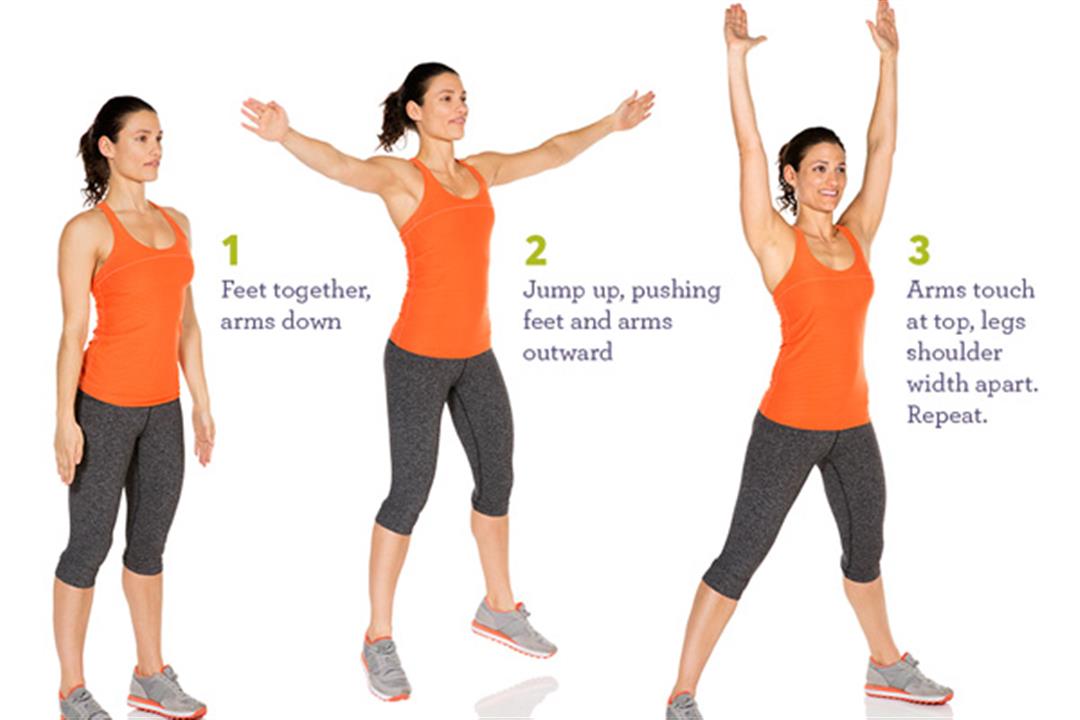 1
Feet together, arms down

2
Jump up, pushing feet and arms outward

3
Arms touch at top, legs shoulder width apart. Repeat.